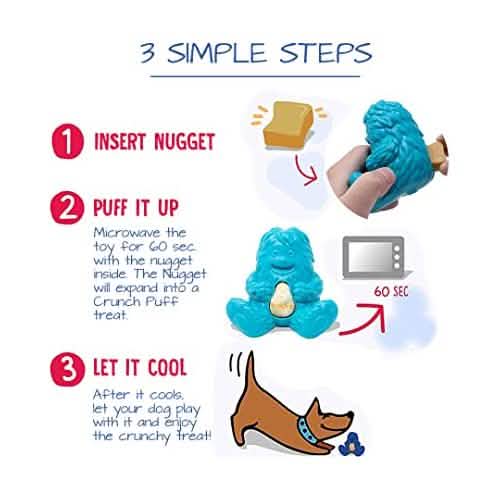 3 SIMPLE STEPS

1 INSERT NUGGET

2 PUFF IT UP

Microwave the toy for 60 sec. with the nugget inside. The Nugget will expand into a Crunch Puff treat.

60 SEC

3 LET IT COOL

After it cools, let your dog play with it and enjoy the crunchy treat!