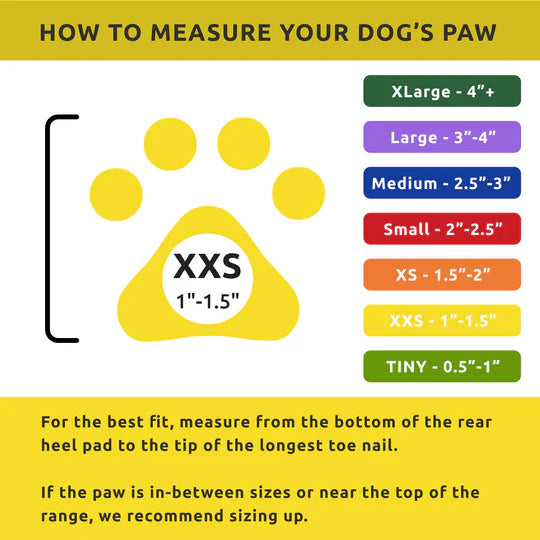 HOW TO MEASURE YOUR DOG'S PAW

XXS
1"-1.5"

XLarge - 4"+
Large - 3"-4"
Medium - 2.5"-3"
Small - 2"-2.5"
XS - 1.5"-2"
XXS - 1"-1.5"
TINY - 0.5"-1"

For the best fit, measure from the bottom of the rear heel pad to the tip of the longest toe nail.

If the paw is in-between sizes or near the top of the range, we recommend sizing up.