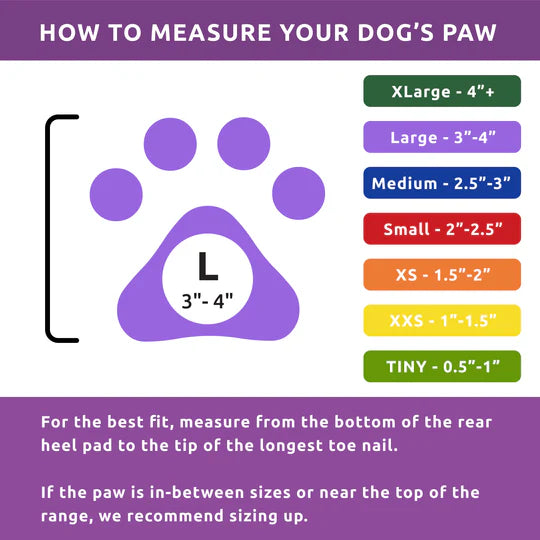 HOW TO MEASURE YOUR DOG'S PAW

L
3"- 4"

XLarge - 4"+

Large - 3"-4"

Medium - 2.5"-3"

Small - 2"-2.5"

XS - 1.5"-2"

XXS - 1"-1.5"

TINY - 0.5"-1"

For the best fit, measure from the bottom of the rear heel pad to the tip of the longest toe nail.

If the paw is in-between sizes or near the top of the range, we recommend sizing up.