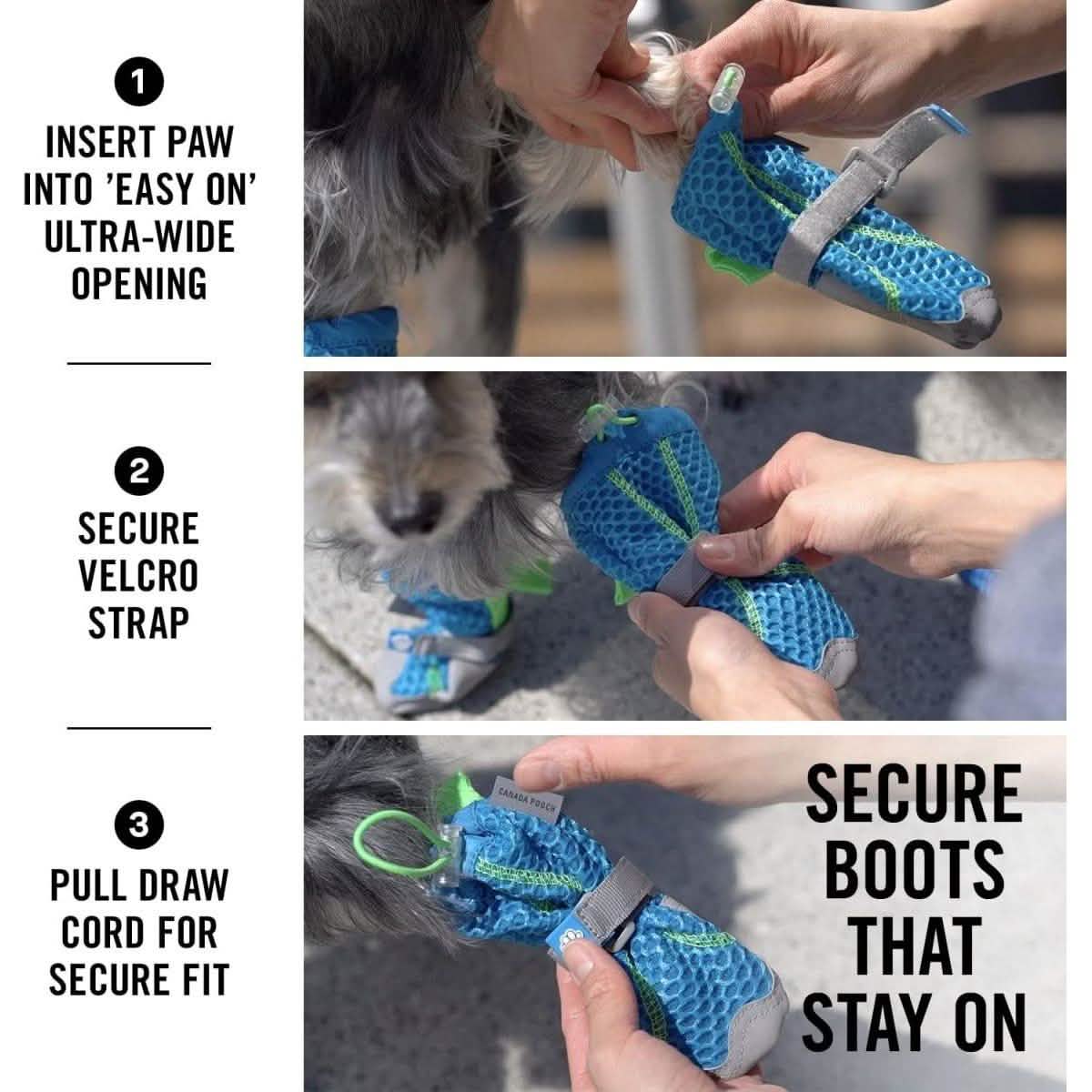 1
INSERT PAW INTO 'EASY ON' ULTRA-WIDE OPENING

2
SECURE VELCRO STRAP

3
PULL DRAW CORD FOR SECURE FIT

CANADA POOCH

SECURE BOOTS THAT STAY ON