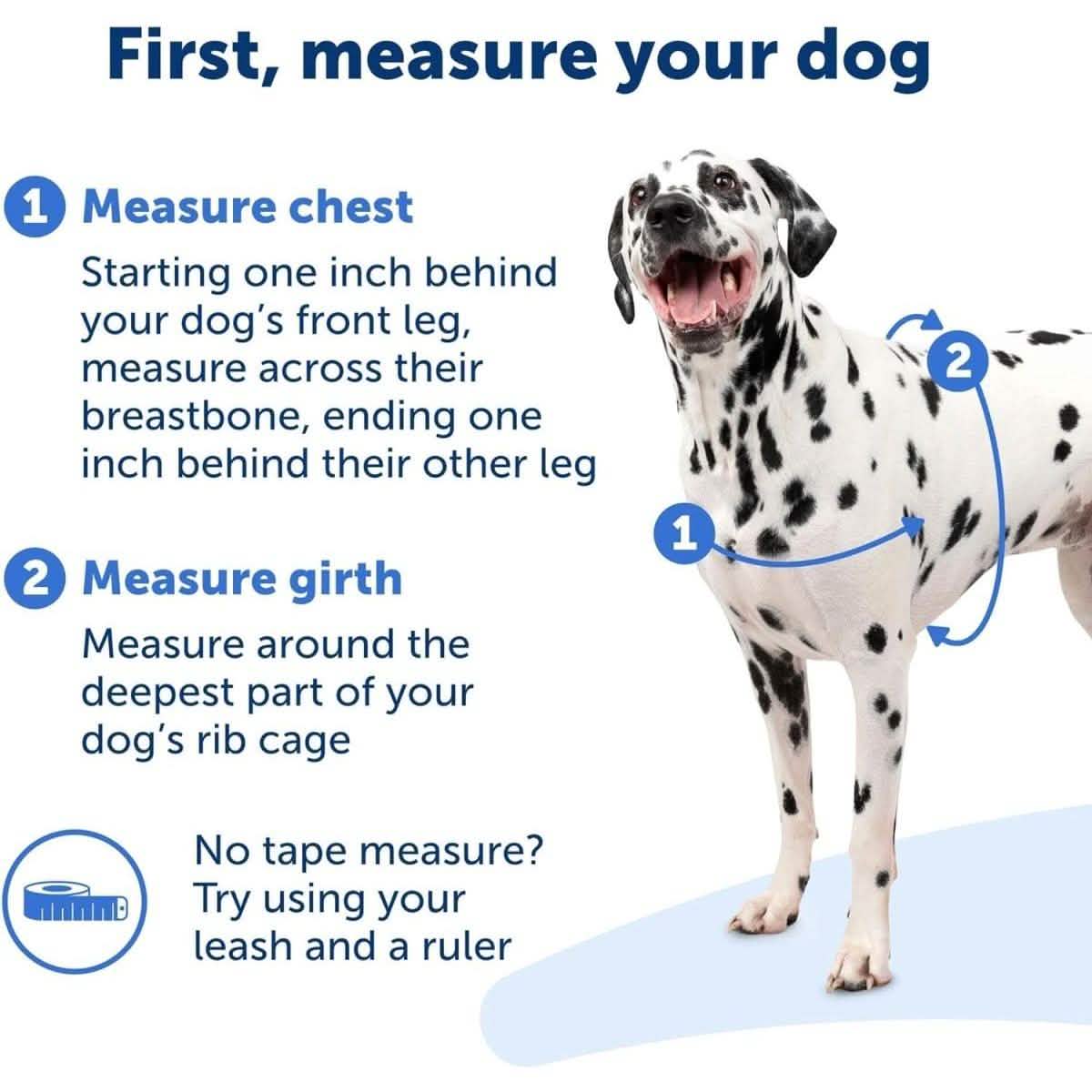 First, measure your dog

1 Measure chest

Starting one inch behind your dog's front leg, measure across their breastbone, ending one inch behind their other leg

2 Measure girth

Measure around the deepest part of your dog's rib cage

No tape measure? Try using your leash and a ruler

2

1