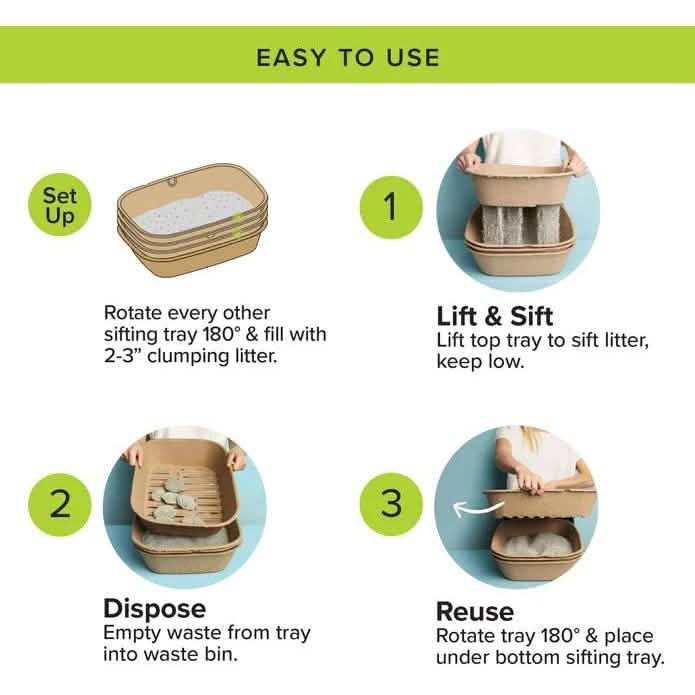 EASY TO USE

Set Up

Rotate every other sifting tray 180° & fill with 2-3” clumping litter.

1

Lift & Sift
Lift top tray to sift litter, keep low.

2

Dispose
Empty waste from tray into waste bin.

3

Reuse
Rotate tray 180° & place under bottom sifting tray.