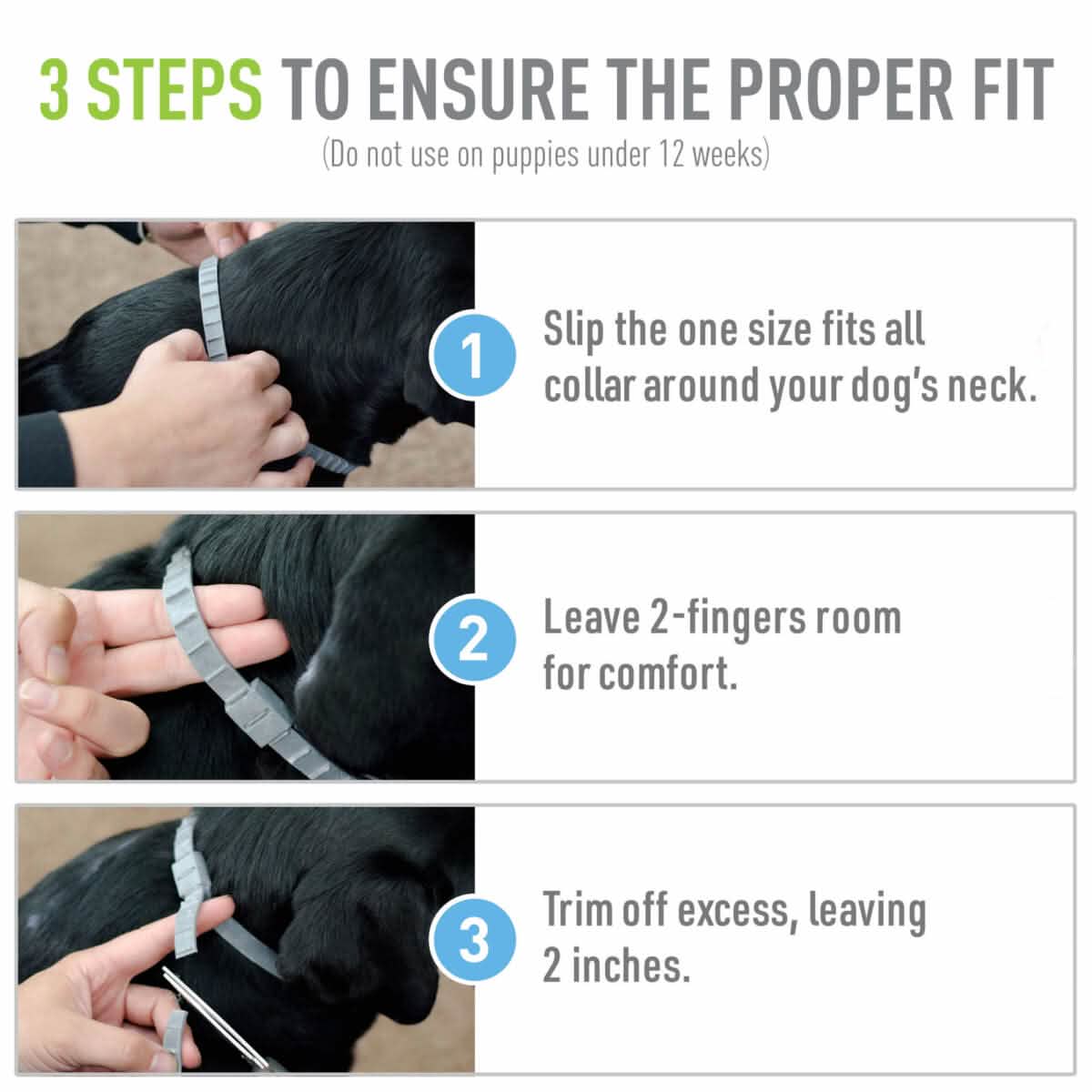 3 STEPS TO ENSURE THE PROPER FIT
(Do not use on puppies under 12 weeks)

1 Slip the one size fits all collar around your dog's neck.

2 Leave 2-fingers room for comfort.

3 Trim off excess, leaving 2 inches.