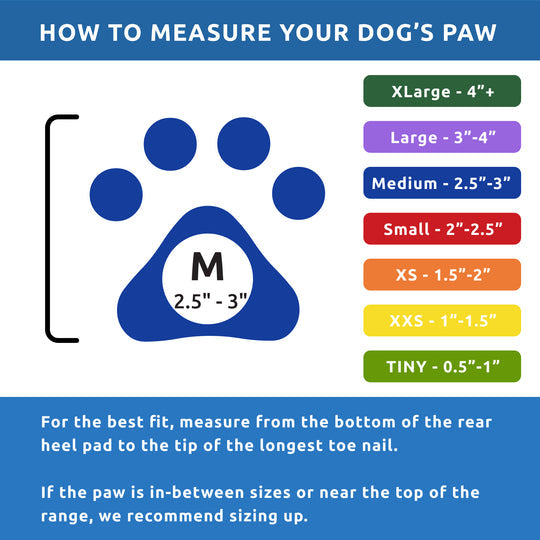 HOW TO MEASURE YOUR DOG'S PAW

M
2.5" - 3"

XLarge - 4"+

Large - 3"-4"

Medium - 2.5"-3"

Small - 2"-2.5"

XS - 1.5"-2"

XXS - 1"-1.5"

TINY - 0.5"-1"

For the best fit, measure from the bottom of the rear heel pad to the tip of the longest toe nail.

If the paw is in-between sizes or near the top of the range, we recommend sizing up.