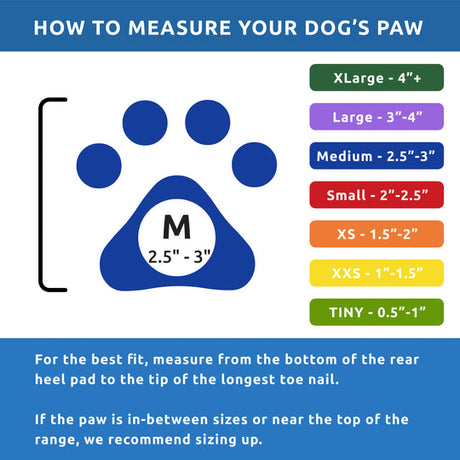 HOW TO MEASURE YOUR DOG'S PAW

M
2.5" - 3"

XLarge - 4"+

Large - 3"-4"

Medium - 2.5"-3"

Small - 2"-2.5"

XS - 1.5"-2"

XXS - 1"-1.5"

TINY - 0.5"-1"

For the best fit, measure from the bottom of the rear heel pad to the tip of the longest toe nail.

If the paw is in-between sizes or near the top of the range, we recommend sizing up.